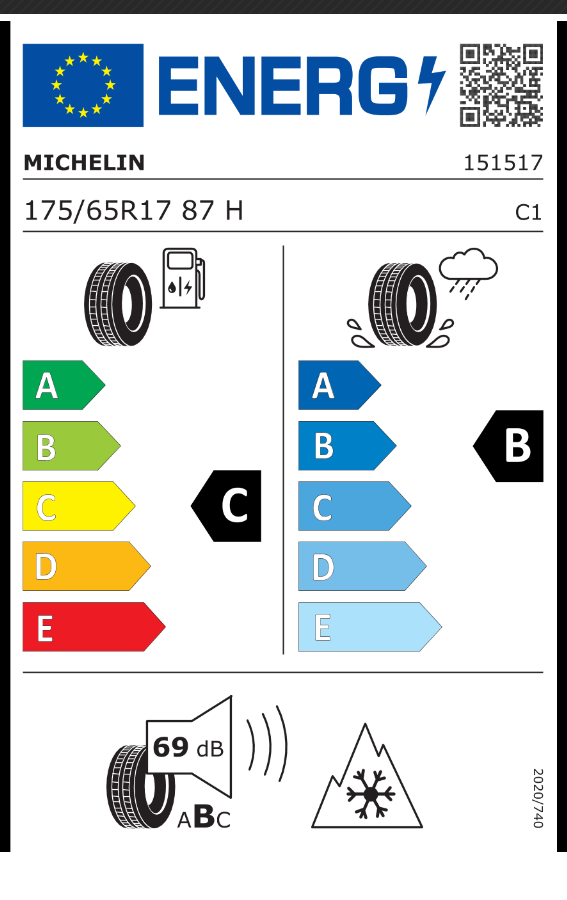 ENERG

MICHELIN 151517

175/65R17 87 H C1

A
B
C
D
E

C

A
B
C
D
E

B

69 dB

ABC

2020/740